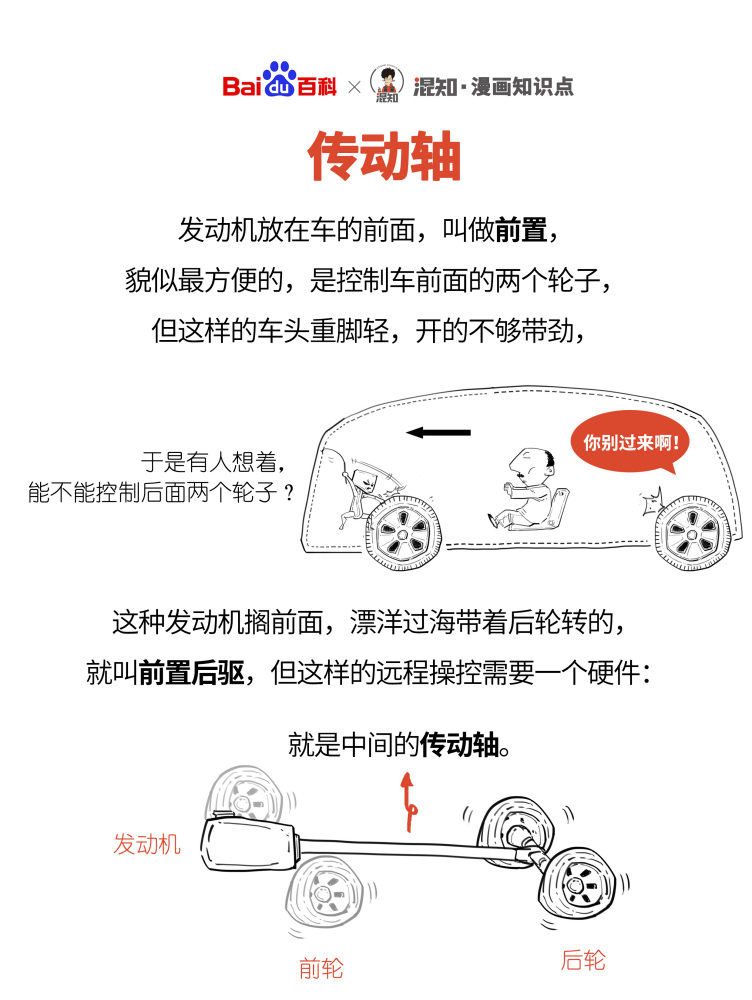 Baidu百科 × 混知 混知·漫画知识点

传动轴

发动机放在车的前面，叫做前置，
貌似最方便的，是控制车前面的两个轮子，
但这样的车头重脚轻，开的不够带劲，

于是有人想着，
能不能控制后面两个轮子？

你别过来啊！

这种发动机搁前面，漂洋过海带着后轮转的，
就叫前置后驱，但这样的远程操控需要一个硬件：

就是中间的传动轴。

发动机

前轮

后轮