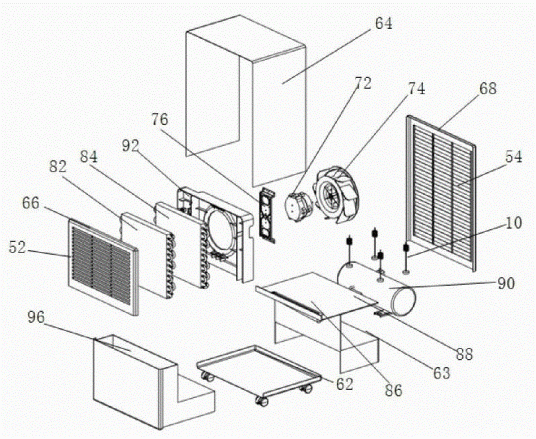 64
72
74
68
76
92
84
82
54
66
10
52
90
96
88
63
62
86