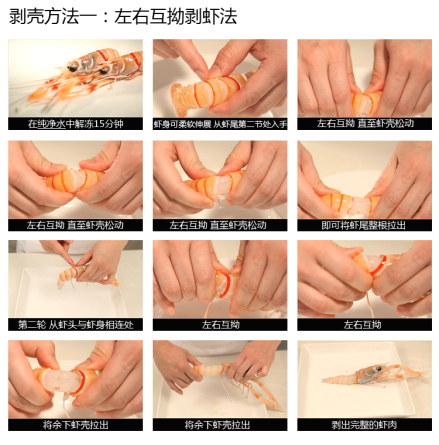 剥壳方法一：左右互拗剥虾法

在纯净水中解冻15分钟

虾身可柔软伸展 从虾尾第二节处入手

左右互拗 直至虾壳松动

左右互拗 直至虾壳松动

左右互拗 直至虾壳松动

即可将虾尾整根拉出

第二轮 从虾头与虾身相连处

左右互拗

左右互拗

将余下虾壳拉出

将余下虾壳拉出

剥出完整的虾肉